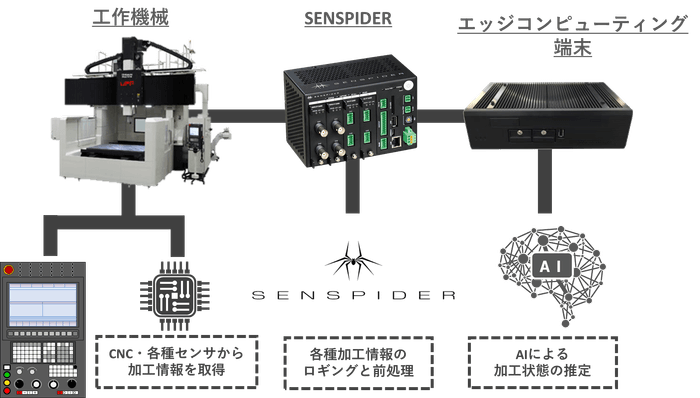 工作機械

SENSPIDER

エッジコンピューティング端末

SENSPIDER

AI

CNC・各種センサから加工情報を取得

各種加工情報のロギングと前処理

AIによる加工状態の推定