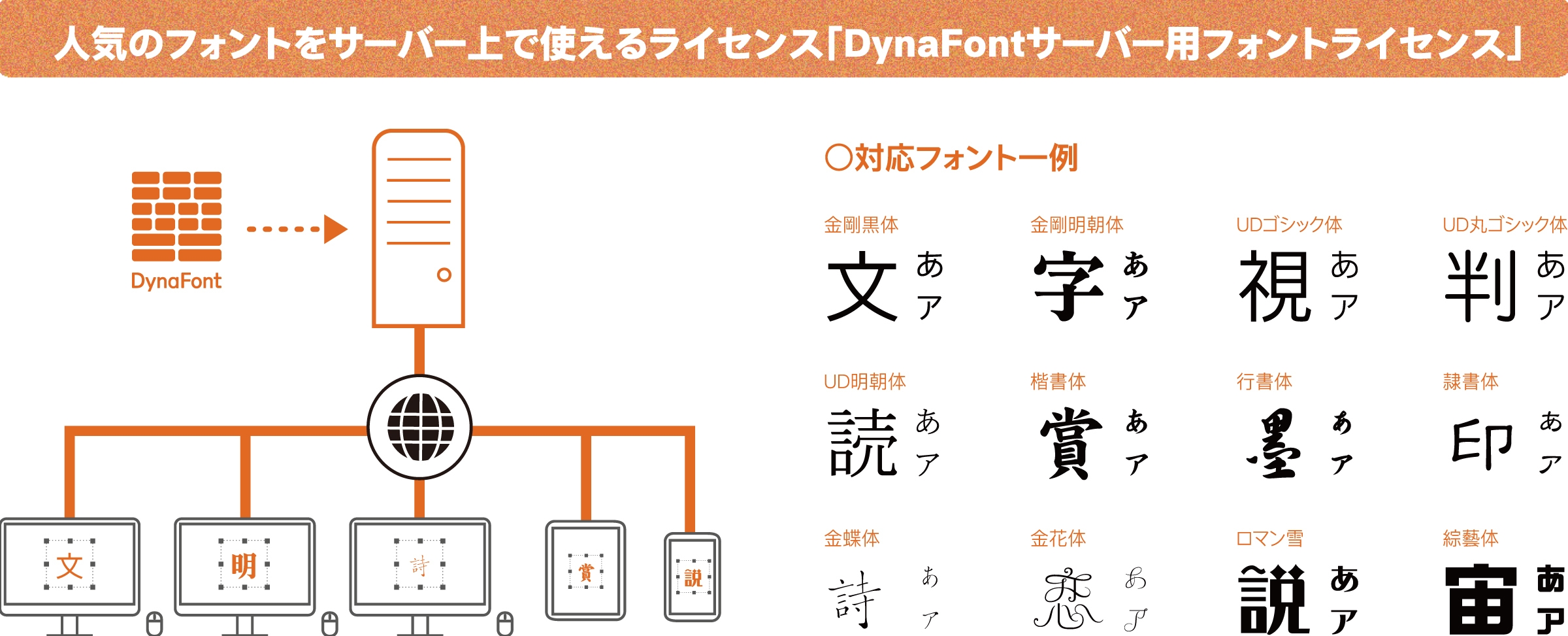 人気のフォントをサーバー上で使えるライセンス「DynaFontサーバー用フォントライセンス」

DynaFont

文

明

詩

賞

説

○対応フォント一例

金剛黒体
文 あ ア

金剛明朝体
字 あ ア

UDゴシック体
視 あ ア

UD丸ゴシック体
判 あ ア

UD明朝体
読 あ ア

楷書体
賞 あ ア

行書体
墨 あ ア

隷書体
印 あ ア

金蝶体
詩 あ ア

金花体
恋 あ ア

ロマン雪
説 あ ア

綜藝体
宙 あ ア