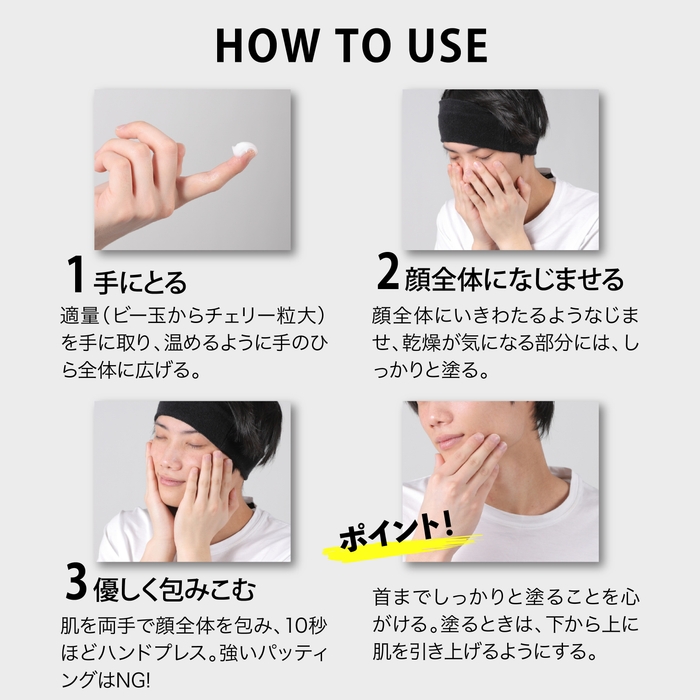 HOW TO USE

1 手にとる

適量（ビー玉からチェリー粒大）を手に取り、温めるように手のひら全体に広げる。

2 顔全体になじませる

顔全体にいきわたるようなじませ、乾燥が気になる部分には、しっかりと塗る。

3 優しく包みこむ

肌を両手で顔全体を包み、10秒ほどハンドプレス。強いパッティングはNG!

ポイント!

首までしっかりと塗ることを心がける。塗るときは、下から上に肌を引き上げるようにする。