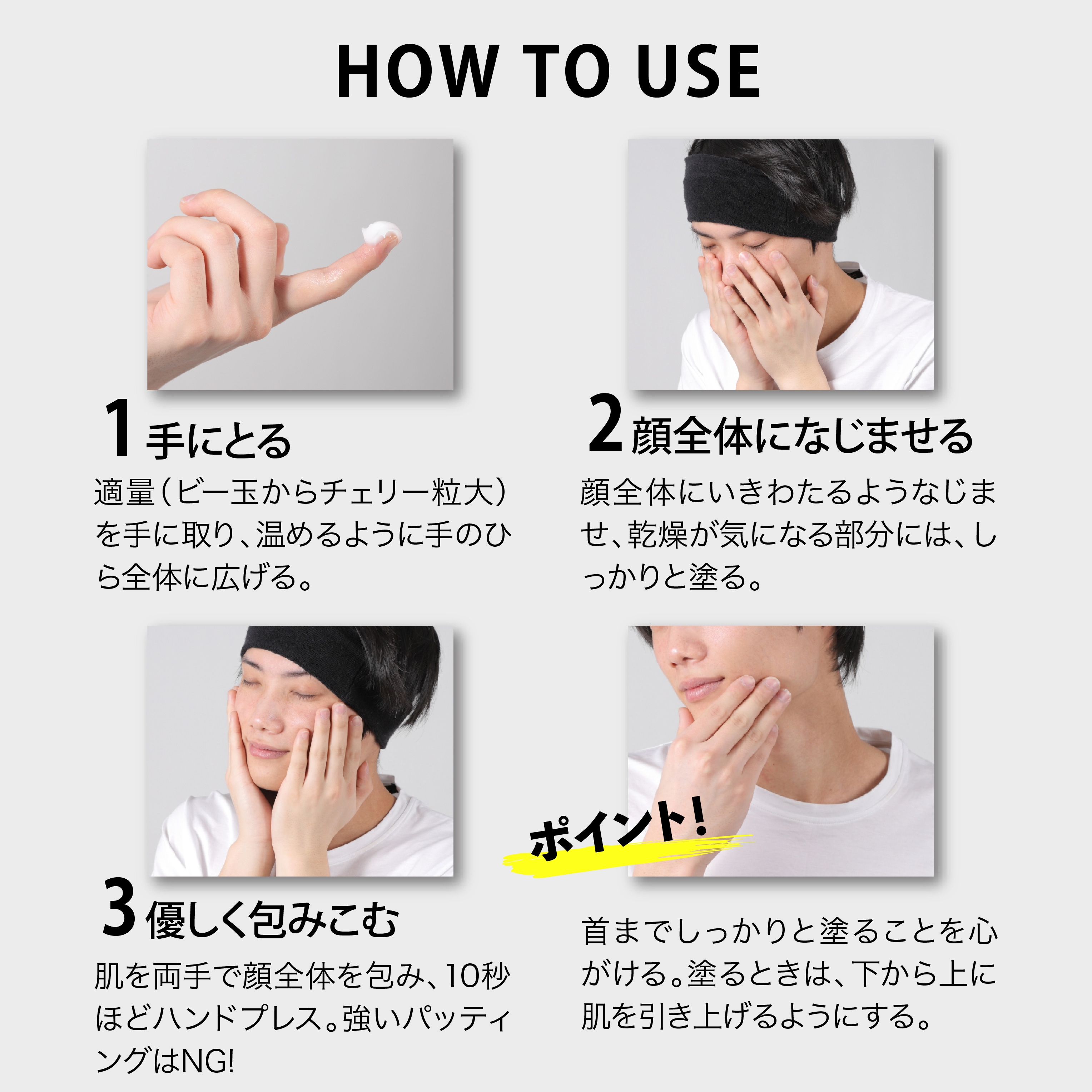 HOW TO USE

1 手にとる

適量（ビー玉からチェリー粒大）を手に取り、温めるように手のひら全体に広げる。

2 顔全体になじませる

顔全体にいきわたるようなじませ、乾燥が気になる部分には、しっかりと塗る。

3 優しく包みこむ

肌を両手で顔全体を包み、10秒ほどハンドプレス。強いパッティングはNG!

ポイント!

首までしっかりと塗ることを心がける。塗るときは、下から上に肌を引き上げるようにする。