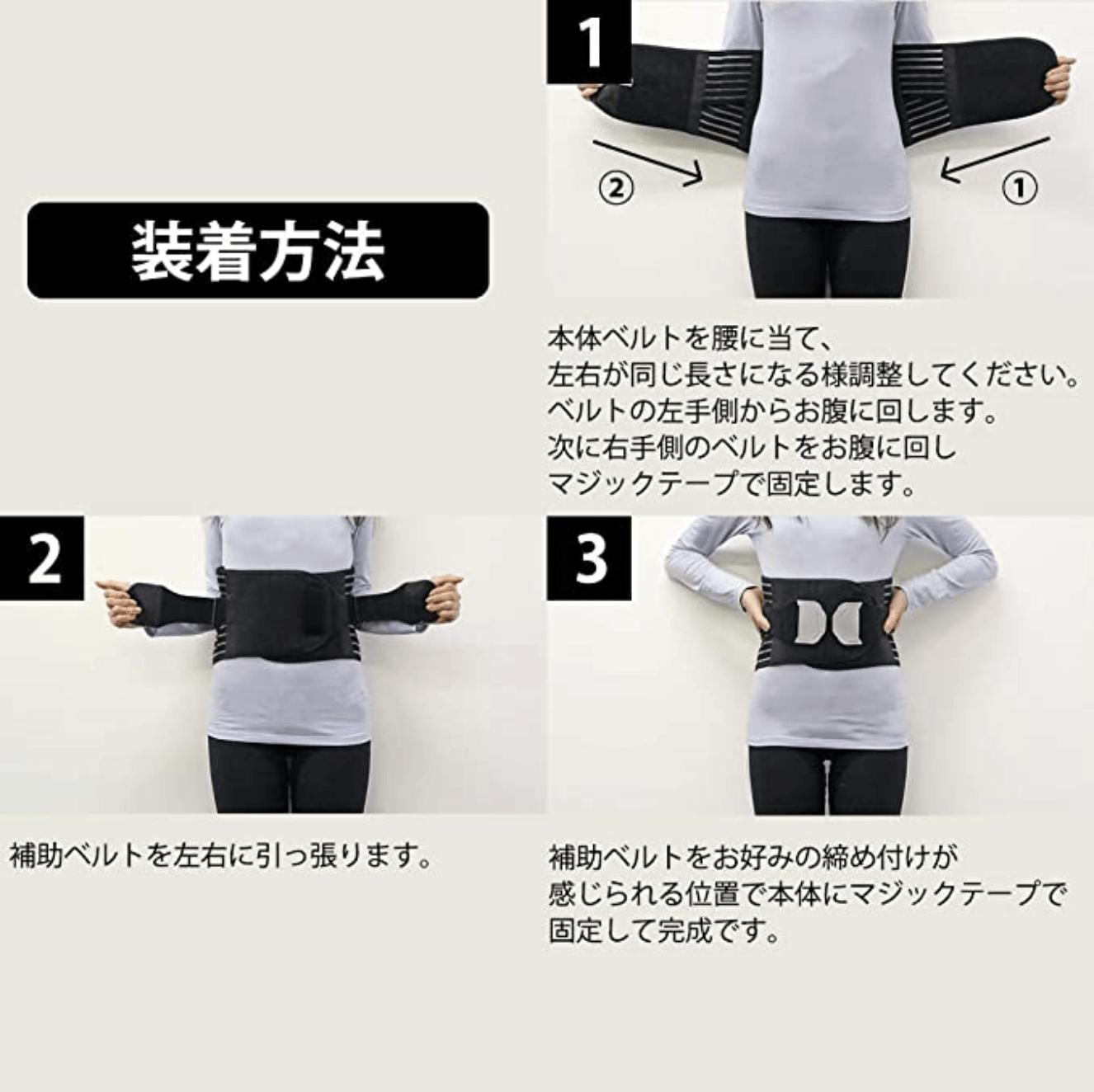 装着方法

1

②

①

本体ベルトを腰に当て、
左右が同じ長さになる様調整してください。
ベルトの左手側からお腹に回します。
次に右手側のベルトをお腹に回し
マジックテープで固定します。

2

補助ベルトを左右に引っ張ります。

3

補助ベルトをお好みの締め付けが
感じられる位置で本体にマジックテープで
固定して完成です。