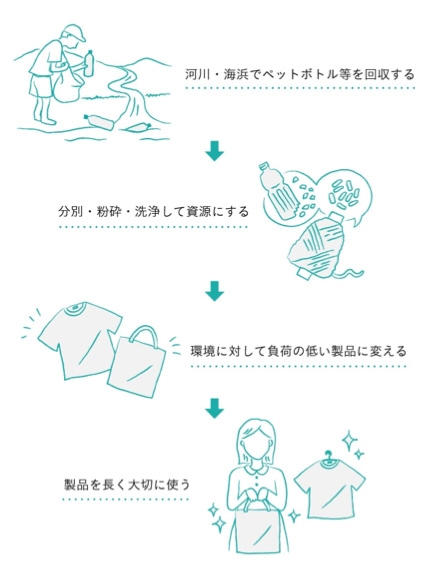 河川・海浜でペットボトル等を回収する

分別・粉砕・洗浄して資源にする

環境に対して負荷の低い製品に変える

製品を長く大切に使う