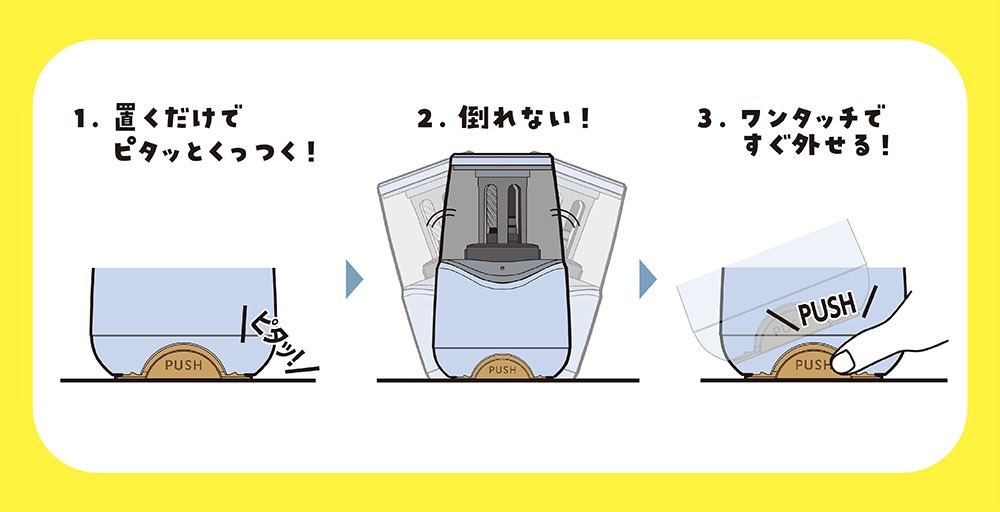 1. 置くだけで
ピタッとくっつく！

ピタッ！

PUSH

2. 倒れない！

PUSH

3. ワンタッチで
すぐ外せる！

PUSH

PUSH