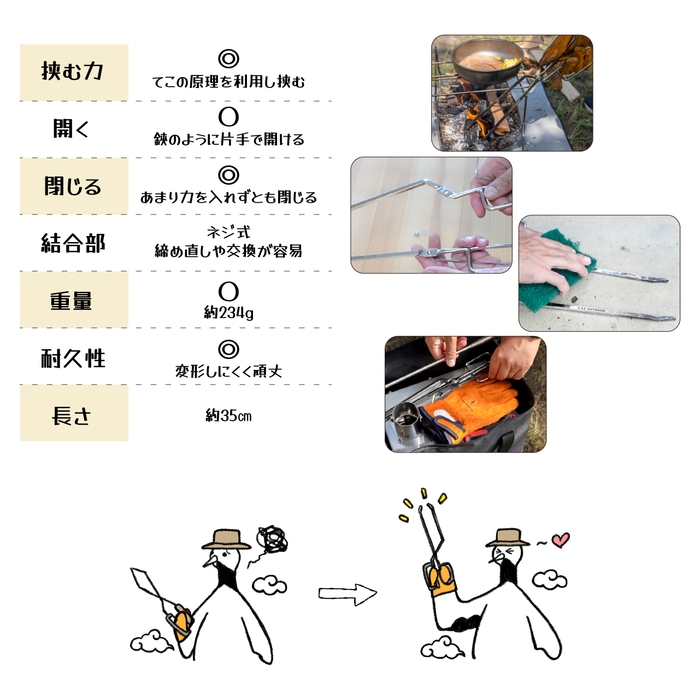 | | |
|---|---|
| 挟む力 | ◎ てこの原理を利用し挟む |
| 開く | ○ 鋏のように片手で開ける |
| 閉じる | ◎ あまり力を入れずとも閉じる |
| 結合部 | ネジ式 締め直しや交換が容易 |
| 重量 | ○ 約234g |
| 耐久性 | ◎ 変形しにくく頑丈 |
| 長さ | 約35㎝ |