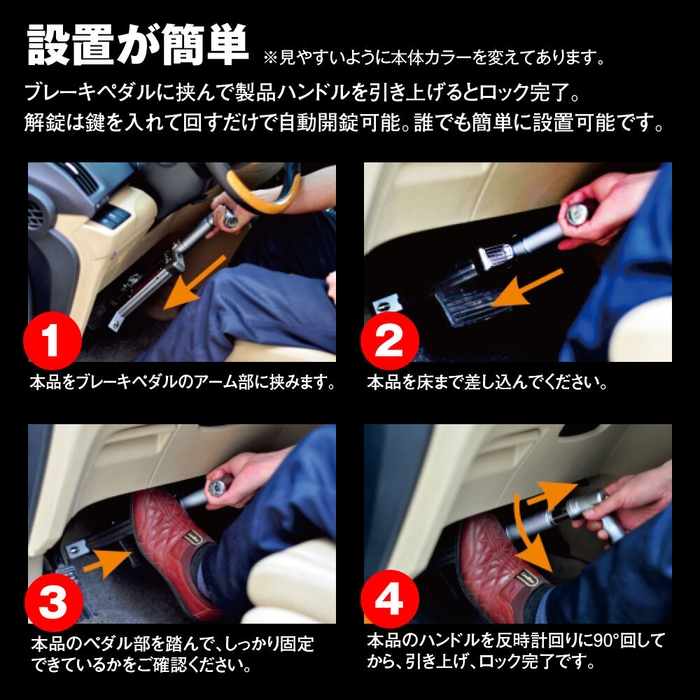 設置が簡単 ※見やすいように本体カラーを変えてあります。

ブレーキペダルに挟んで製品ハンドルを引き上げるとロック完了。
解錠は鍵を入れて回すだけで自動開錠可能。誰でも簡単に設置可能です。

1
本品をブレーキペダルのアーム部に挟みます。

2
本品を床まで差し込んでください。

3
本品のペダル部を踏んで、しっかり固定できているかをご確認ください。

4
本品のハンドルを反時計回りに90°回してから、引き上げ、ロック完了です。