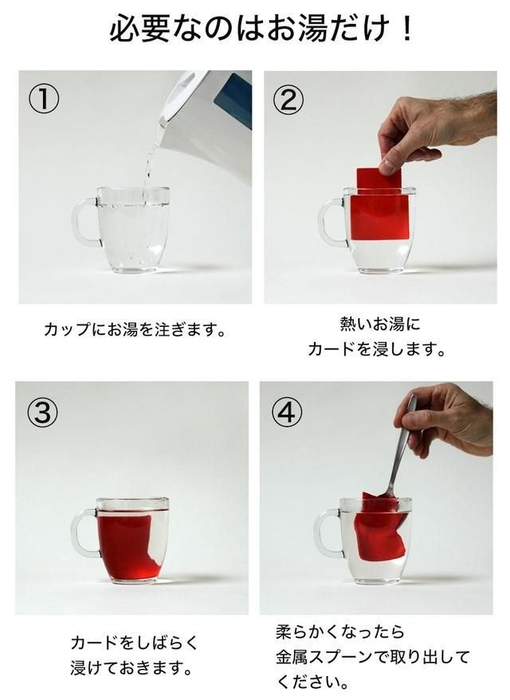 必要なのはお湯だけ！

①

カップにお湯を注ぎます。

②

熱いお湯に
カードを浸します。

③

カードをしばらく
浸けておきます。

④

柔らかくなったら
金属スプーンで取り出して
ください。