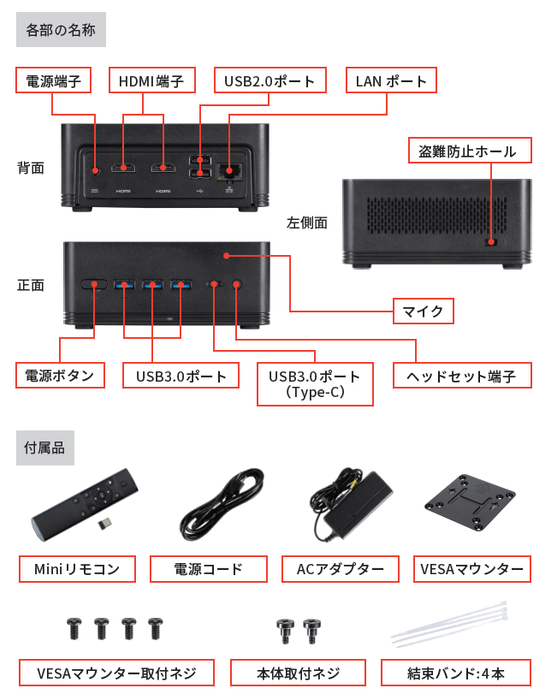 各部の名称

電源端子
HDMI端子
USB2.0ポート
LAN ポート

背面

HDMI
HDMI

盗難防止ホール

左側面

正面

マイク

電源ボタン
USB3.0ポート
USB3.0ポート
(Type-C)
ヘッドセット端子

付属品

Miniリモコン
電源コード
ACアダプター
VESAマウンター

VESAマウンター取付ネジ
本体取付ネジ
結束バンド:4本