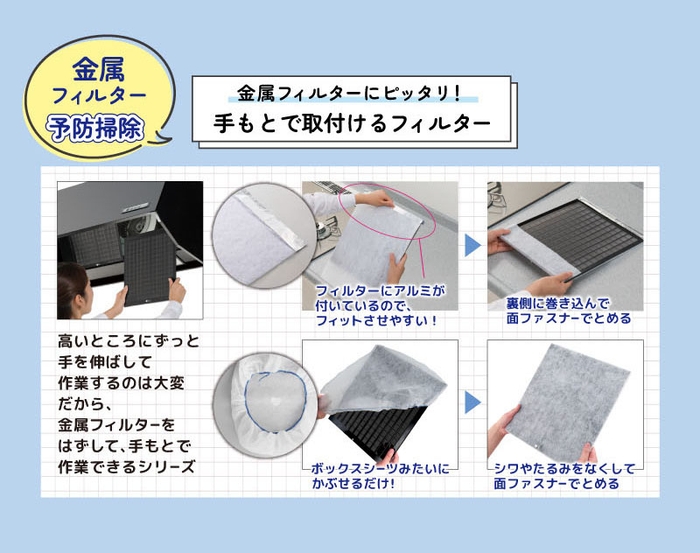 金属
フィルター
予防掃除

金属フィルターにピッタリ！
手もとで取付けるフィルター

高いところにずっと手を伸ばして作業するのは大変だから、金属フィルターをはずして、手もとで作業できるシリーズ

フィルターにアルミが付いているので、フィットさせやすい！

裏側に巻き込んで面ファスナーでとめる

ボックスシーツみたいにかぶせるだけ！

シワやたるみをなくして面ファスナーでとめる