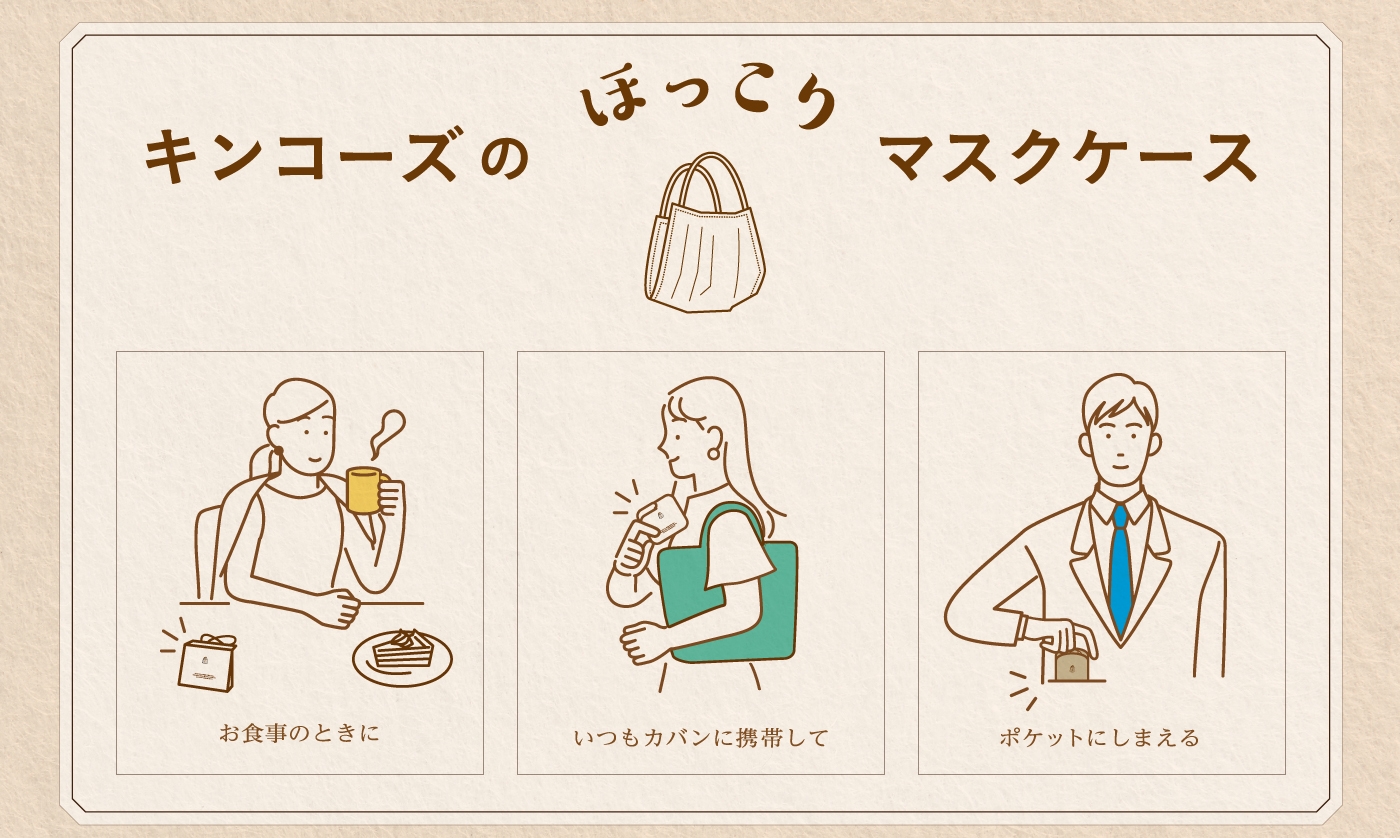 キンコーズの ほっこり マスクケース

お食事のときに

いつもカバンに携帯して

ポケットにしまえる