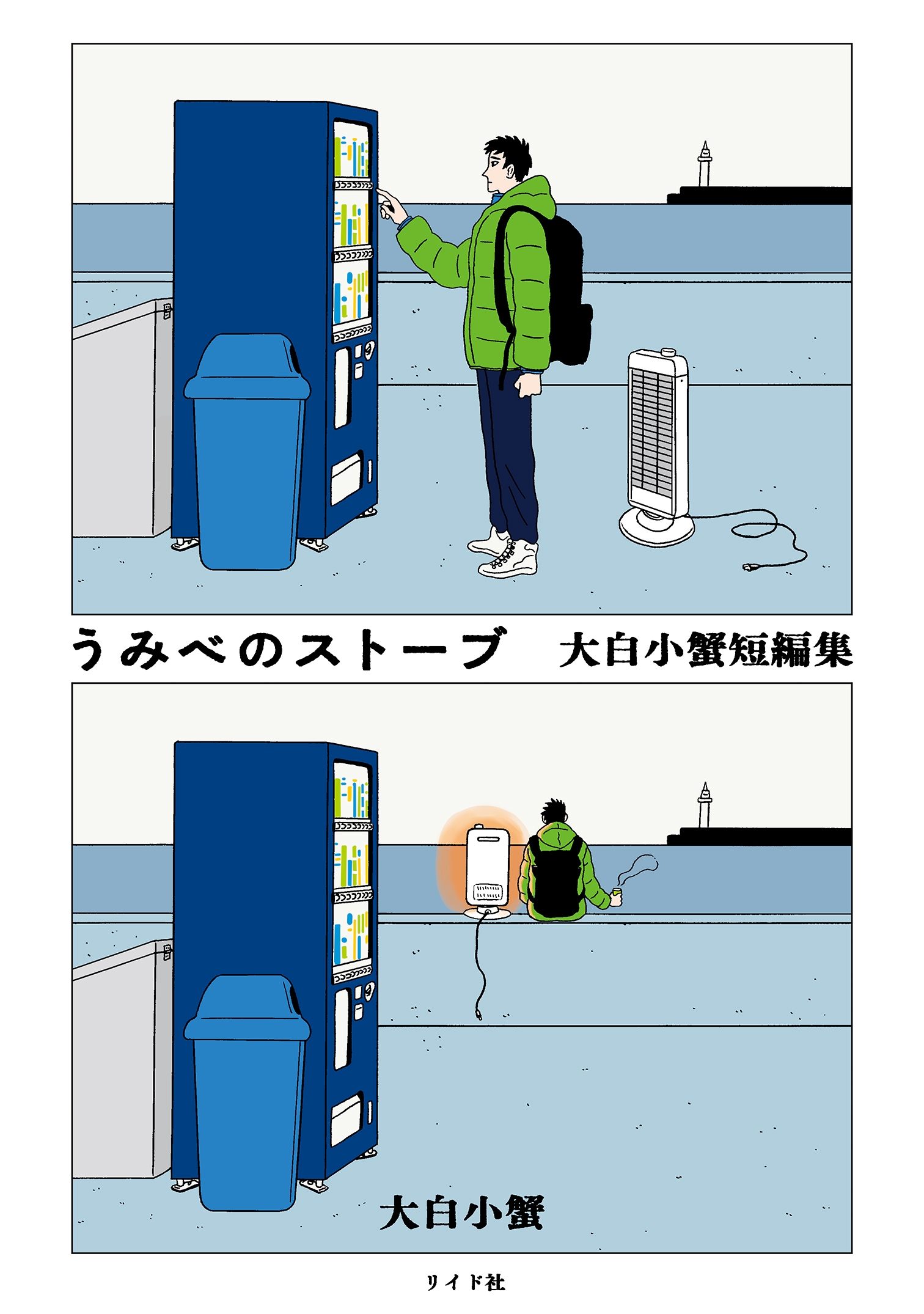 うみべのストーブ　大白小蟹短編集

大白小蟹

リイド社