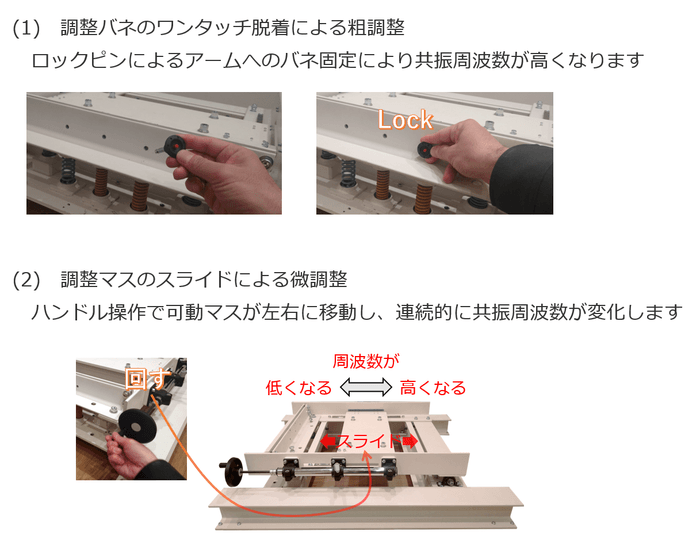 (1)　調整バネのワンタッチ脱着による粗調整

ロックピンによるアームへのバネ固定により共振周波数が高くなります

Lock

(2)　調整マスのスライドによる微調整

ハンドル操作で可動マスが左右に移動し、連続的に共振周波数が変化します

回す

周波数が

低くなる　高くなる

スライド