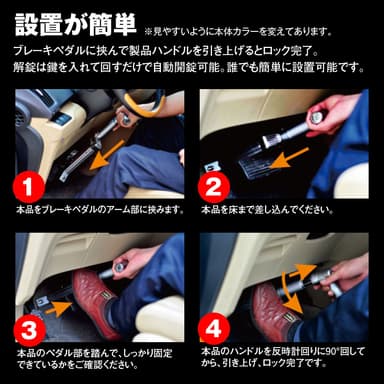 設置が簡単 ※見やすいように本体カラーを変えてあります。

ブレーキペダルに挟んで製品ハンドルを引き上げるとロック完了。
解錠は鍵を入れて回すだけで自動開錠可能。誰でも簡単に設置可能です。

1
本品をブレーキペダルのアーム部に挟みます。

2
本品を床まで差し込んでください。

3
本品のペダル部を踏んで、しっかり固定できているかをご確認ください。

4
本品のハンドルを反時計回りに90°回してから、引き上げ、ロック完了です。