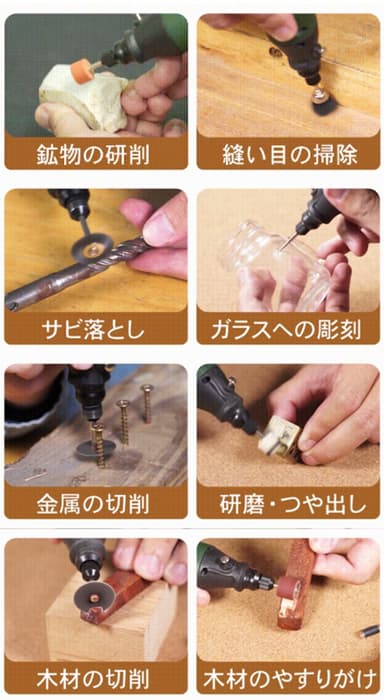 鉱物の研削

縫い目の掃除

サビ落とし

ガラスへの彫刻

金属の切削

研磨・つや出し

木材の切削

木材のやすりがけ