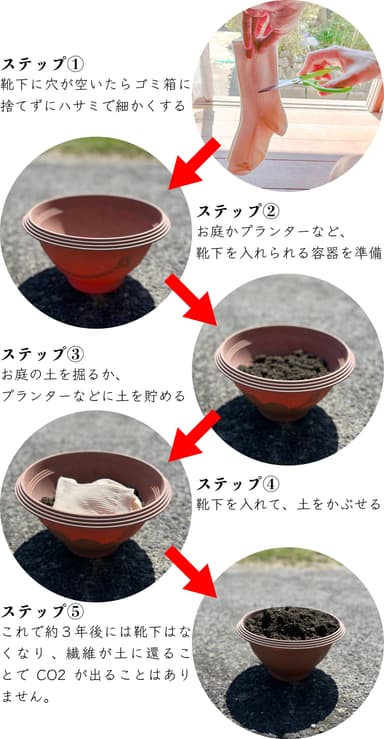 ステップ①
靴下に穴が空いたらゴミ箱に捨てずにハサミで細かくする

ステップ②
お庭かプランターなど、靴下を入れられる容器を準備

ステップ③
お庭の土を掘るか、プランターなどに土を貯める

ステップ④
靴下を入れて、土をかぶせる

ステップ⑤
これで約３年後には靴下はなくなり、繊維が土に還ることで CO2 が出ることはありません。