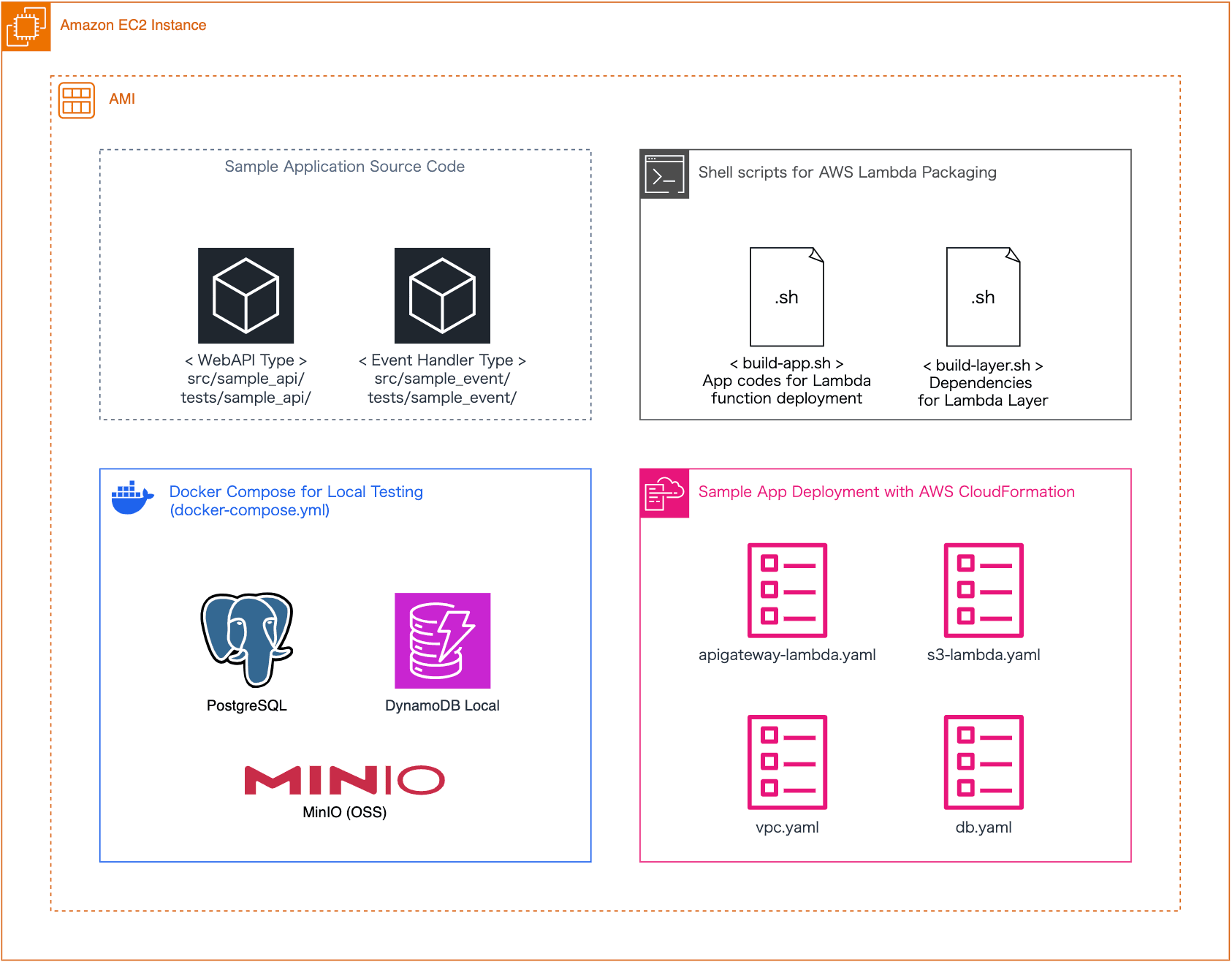 Amazon EC2 Instance

AMI

Sample Application Source Code

< WebAPI Type >
src/sample_api/
tests/sample_api/

< Event Handler Type >
src/sample_event/
tests/sample_event/

Shell scripts for AWS Lambda Packaging

.sh

< build-app.sh >
App codes for Lambda function deployment

.sh

< build-layer.sh >
Dependencies for Lambda Layer

Docker Compose for Local Testing (docker-compose.yml)

PostgreSQL

DynamoDB Local

MINIO

MinIO (OSS)

Sample App Deployment with AWS CloudFormation

apigateway-lambda.yaml

s3-lambda.yaml

vpc.yaml

db.yaml